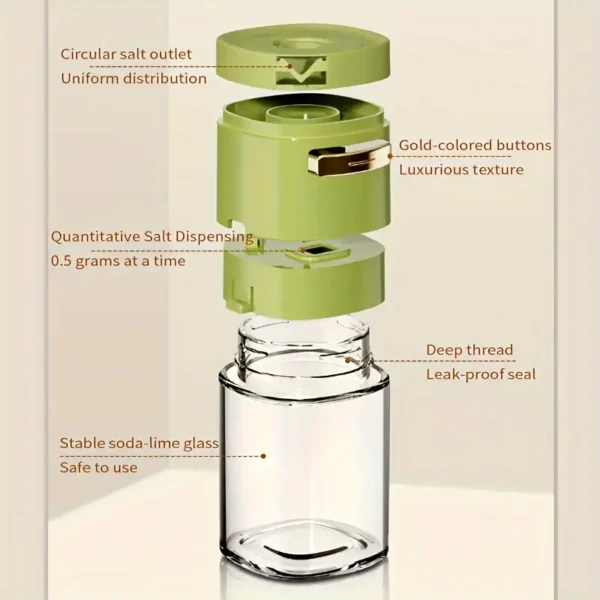 Circular salt outlet
Uniform distribution

Gold-colored buttons
Luxurious texture

Quantitative Salt Dispensing
0.5 grams at a time

Deep thread
Leak-proof seal

Stable soda-lime glass
Safe to use